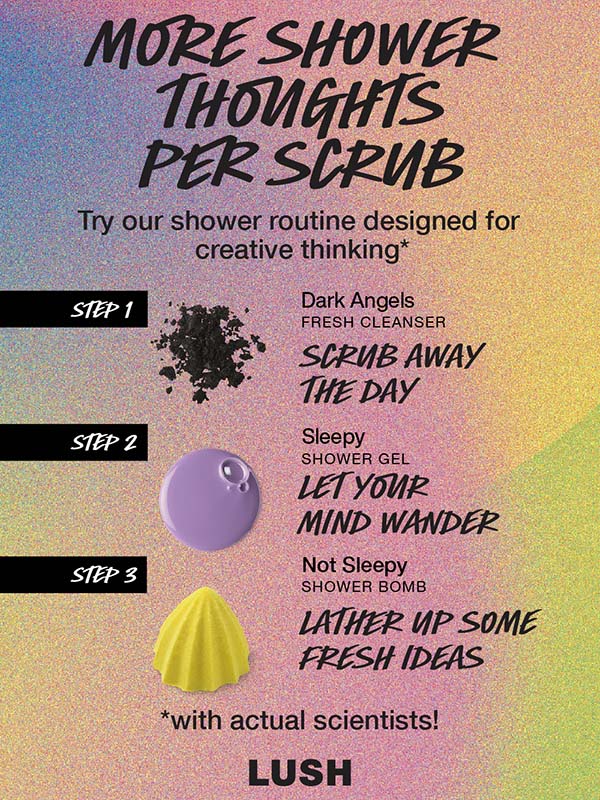 MORE SHOWER THOUGHTS PER SCRUB

Try our shower routine designed for creative thinking*

STEP 1

Dark Angels
FRESH CLEANSER

SCRUB AWAY THE DAY

STEP 2

Sleepy
SHOWER GEL

LET YOUR MIND WANDER

STEP 3

Not Sleepy
SHOWER BOMB

LATHER UP SOME FRESH IDEAS

*with actual scientists!

LUSH